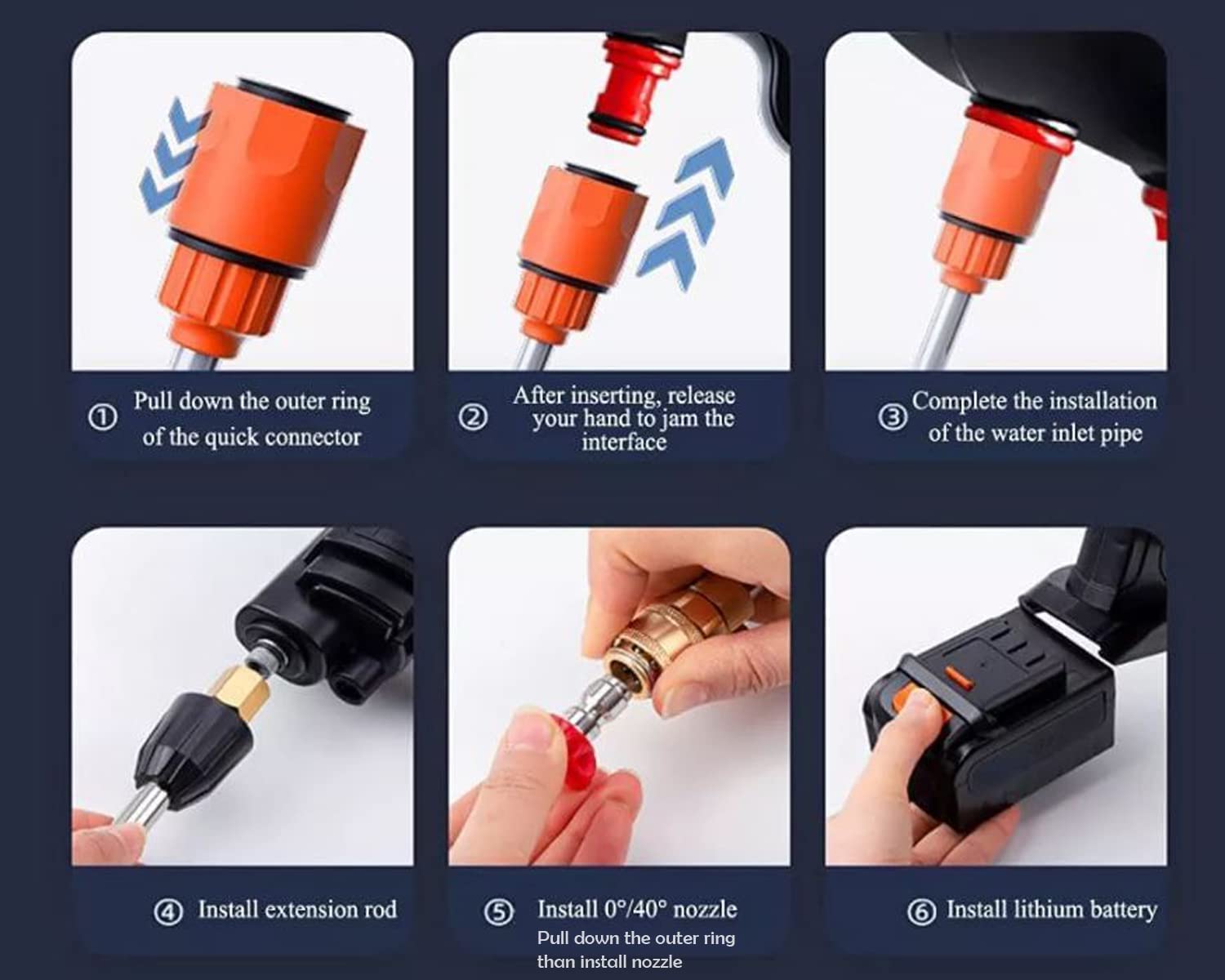 ① Pull down the outer ring of the quick connector

② After inserting, release your hand to jam the interface

③ Complete the installation of the water inlet pipe

④ Install extension rod

⑤ Install 0°/40° nozzle
Pull down the outer ring than install nozzle

⑥ Install lithium battery