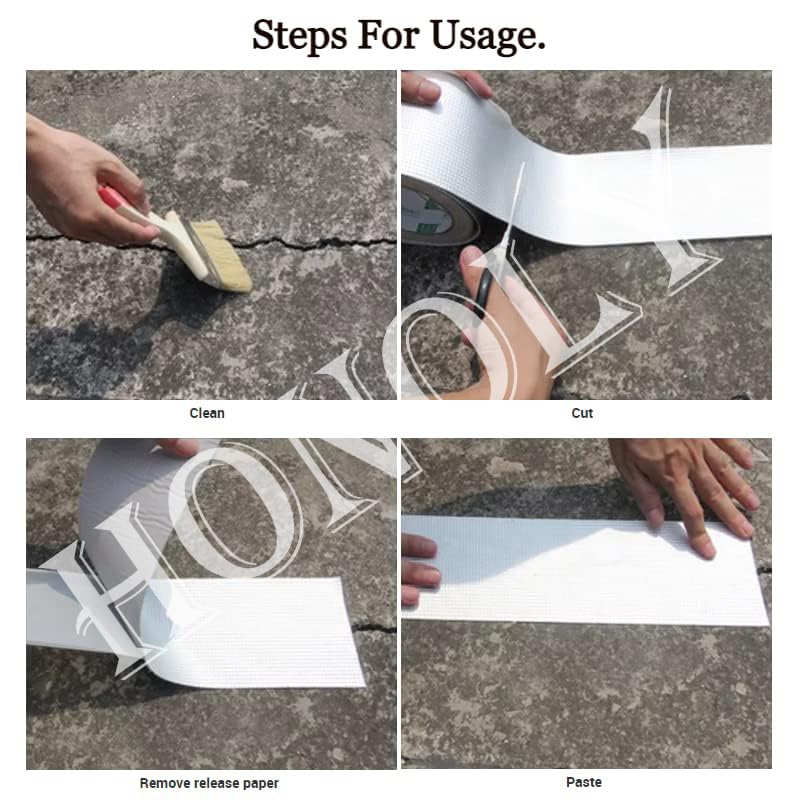 Steps For Usage.

Clean

Cut

Remove release paper

Paste

HONOLY